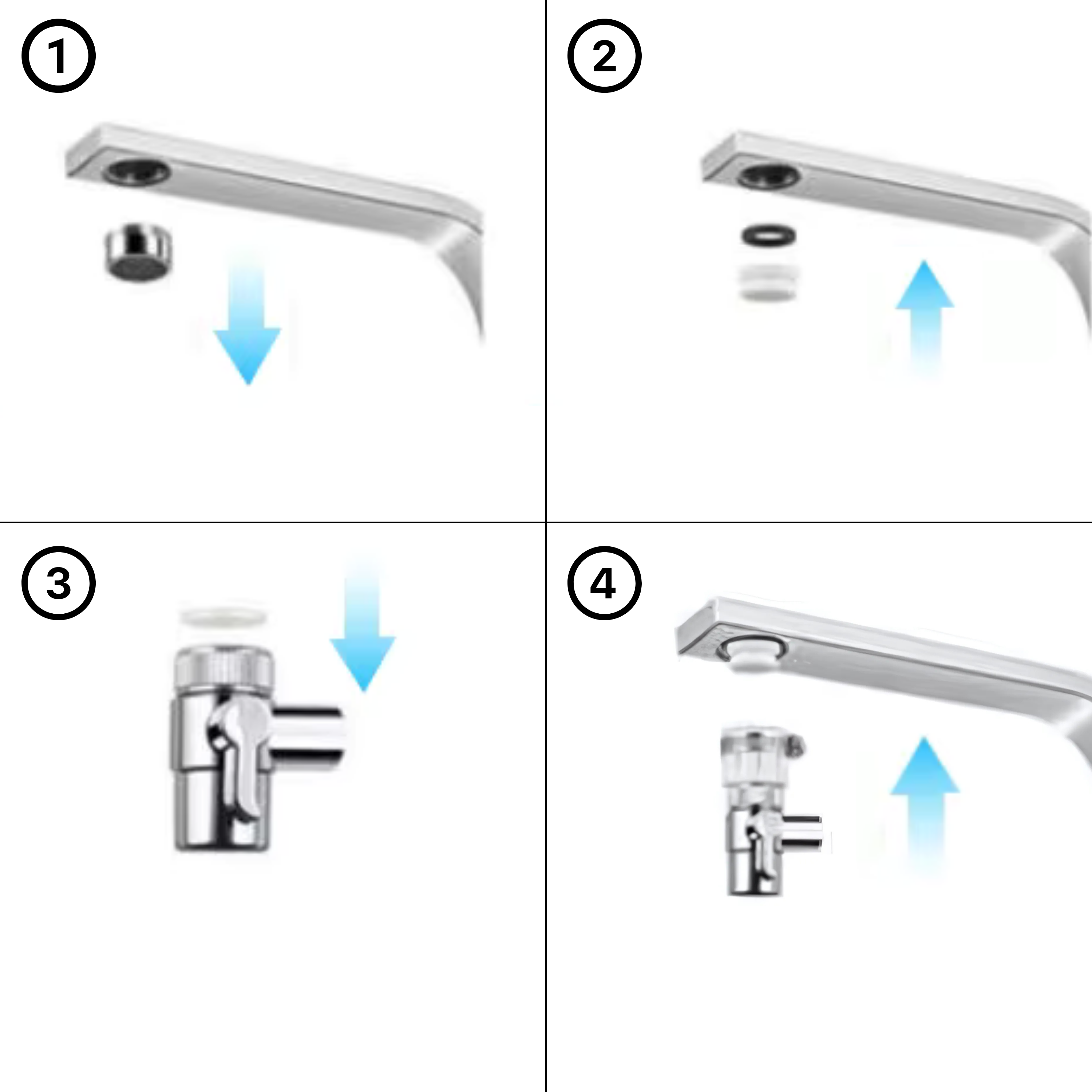 1

2

3

4