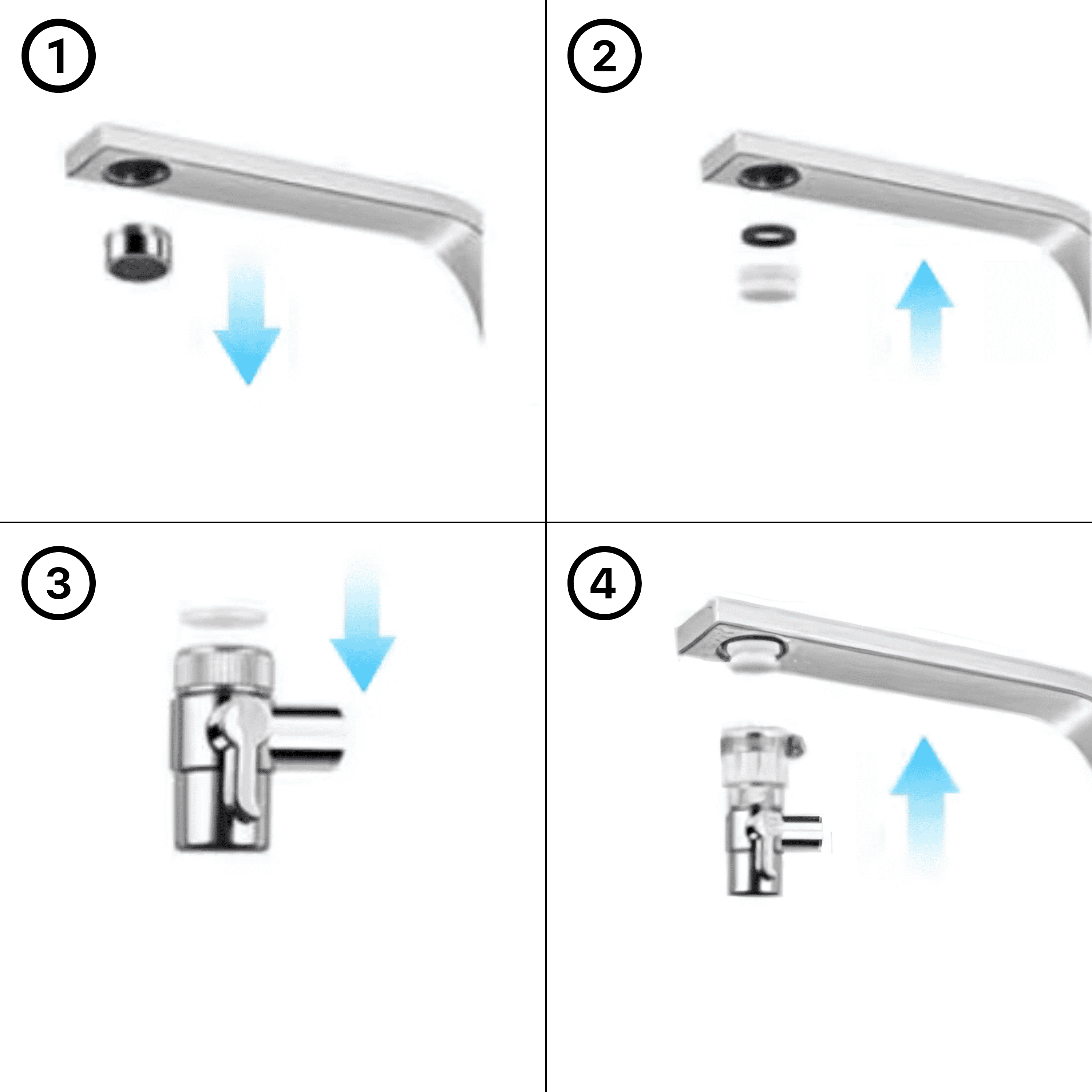 1

2

3

4