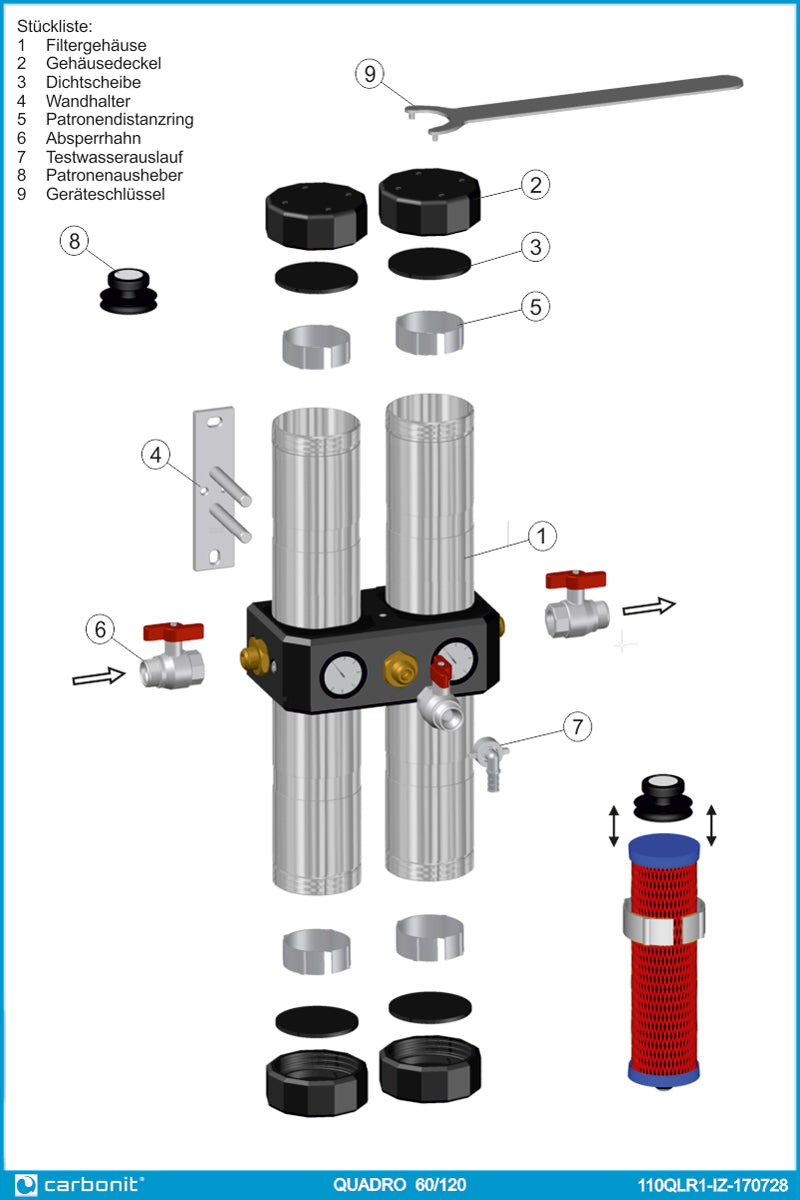 Stückliste:
1 Filtergehäuse
2 Gehäusedeckel
3 Dichtscheibe
4 Wandhalter
5 Patronendistanzring
6 Absperrhahn
7 Testwasserauslauf
8 Patronenausheber
9 Geräteschlüssel

9
2
8
3
5
4
1
6
7

carbonit®
QUADRO 60/120
110QLR1-IZ-170728